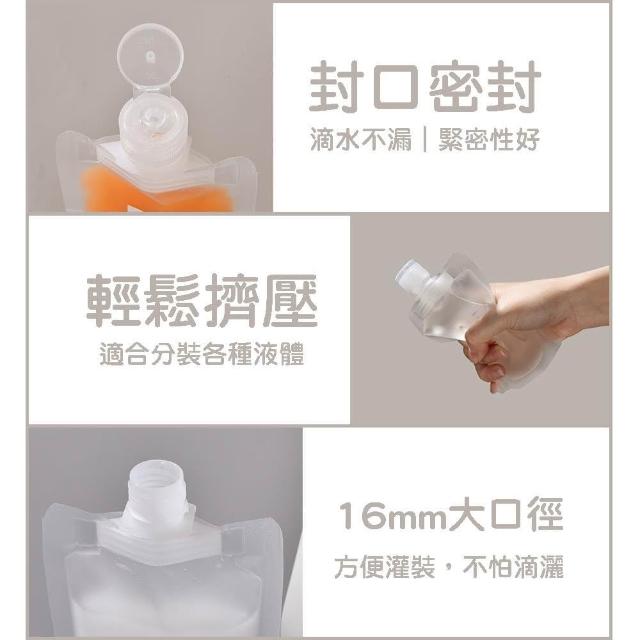 封口密封
滴水不漏｜緊密性好

輕鬆擠壓
適合分裝各種液體

16mm大口徑
方便灌裝，不怕滴灑