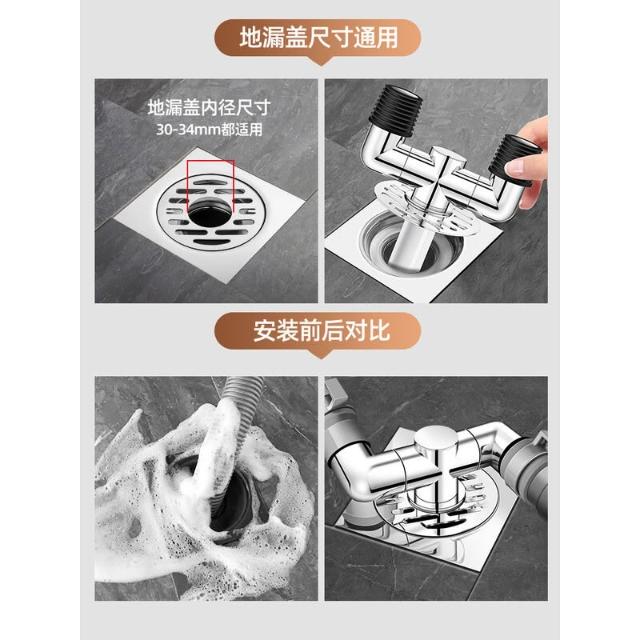 地漏盖尺寸通用

地漏盖内径尺寸
30-34mm都适用

安装前后对比