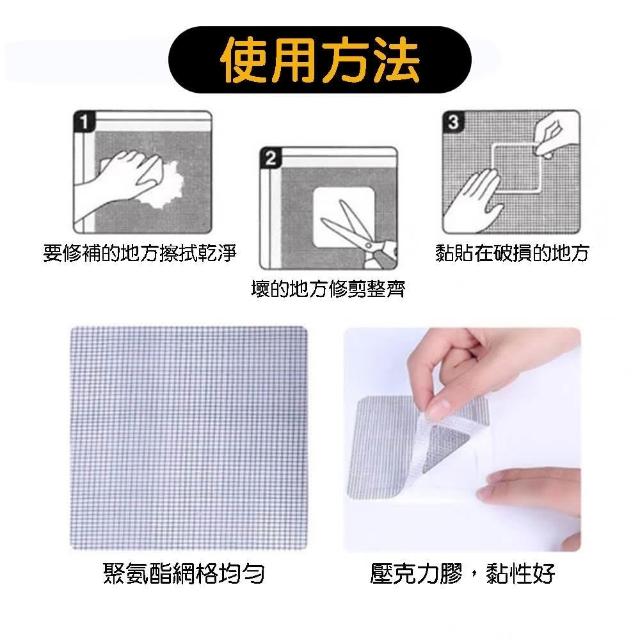 使用方法

1
要修補的地方擦拭乾淨

2
壞的地方修剪整齊

3
黏貼在破損的地方

聚氨酯網格均勻

壓克力膠，黏性好