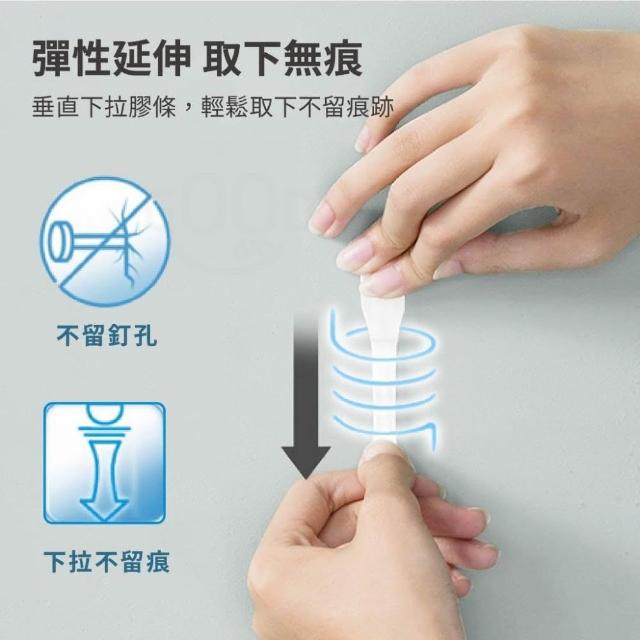 彈性延伸 取下無痕

垂直下拉膠條，輕鬆取下不留痕跡

不留釘孔

下拉不留痕