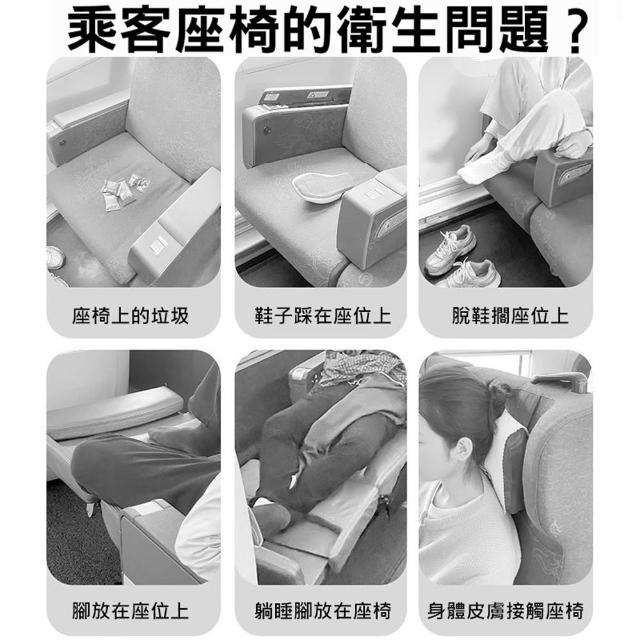 乘客座椅的衛生問題？

座椅上的垃圾

鞋子踩在座位上

脫鞋擱座位上

腳放在座位上

躺睡腳放在座椅

身體皮膚接觸座椅