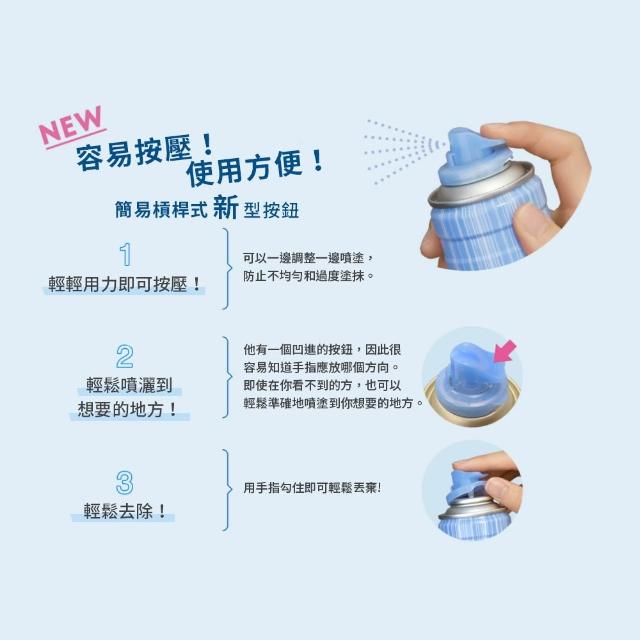 NEW
容易按壓！
使用方便！

簡易槓桿式新型按鈕

1
輕輕用力即可按壓！

可以一邊調整一邊噴塗，
防止不均勻和過度塗抹。

2
輕鬆噴灑到
想要的地方！

他有一個凹進的按鈕，因此很
容易知道手指應放哪個方向。
即使在你看不到的方，也可以
輕鬆準確地噴塗到你想要的地方。

3
輕鬆去除！

用手指勾住即可輕鬆丟棄!