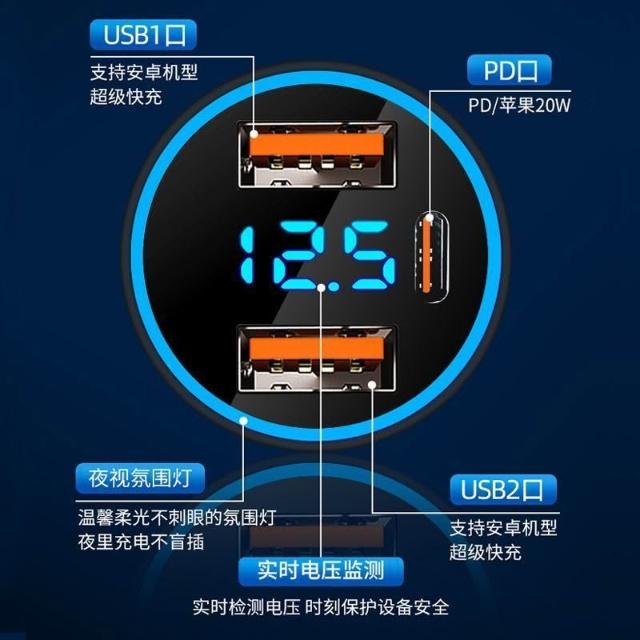 USB1口
支持安卓机型
超级快充

PD口
PD/苹果20W

12.5

夜视氛围灯
温馨柔光不刺眼的氛围灯
夜里充电不盲插

USB2口
支持安卓机型
超级快充

实时电压监测
实时检测电压 时刻保护设备安全