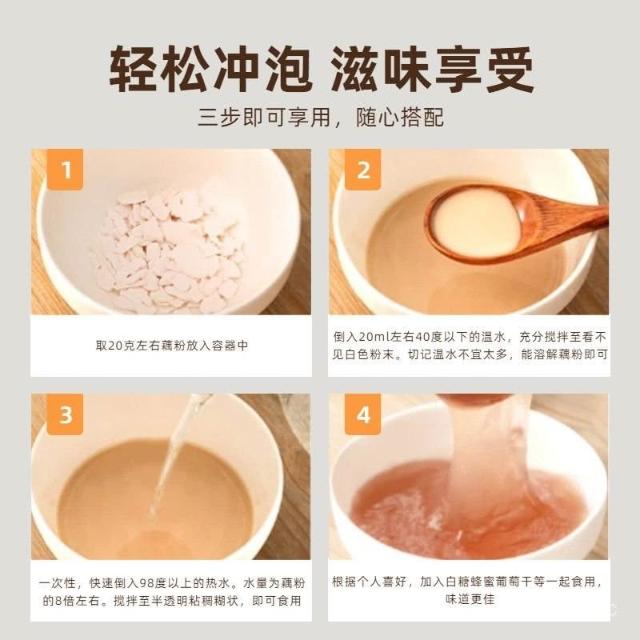 轻松冲泡 滋味享受

三步即可享用，随心搭配

1

取20克左右藕粉放入容器中

2

倒入20ml左右40度以下的温水。充分搅拌至看不见白色粉末。切记温水不宜太多，能溶解藕粉即可

3

一次性，快速倒入98度以上的热水。水量为藕粉的8倍左右。搅拌至半透明粘稠糊状，即可食用

4

根据个人喜好，加入白糖蜂蜜葡萄干等一起食用，味道更佳