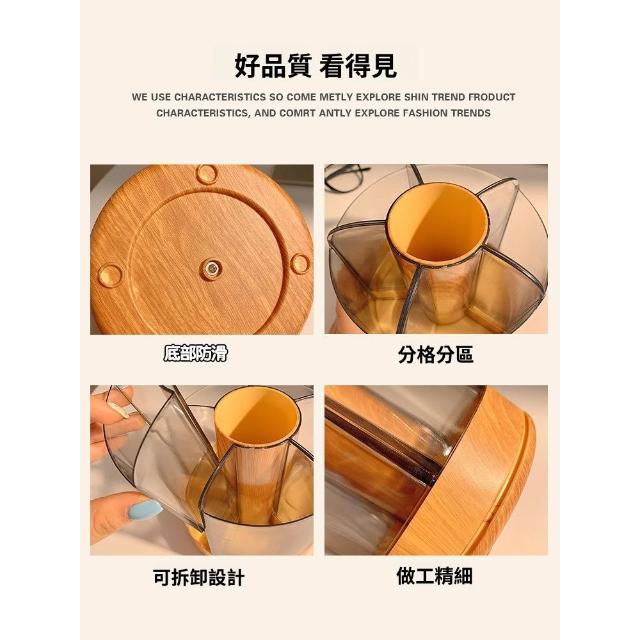 好品質 看得見

WE USE CHARACTERISTICS SO COME METLY EXPLORE SHIN TREND FRODUCT CHARACTERISTICS, AND COMRT ANTLY EXPLORE FASHION TRENDS

底部防滑

分格分區

可拆卸設計

做工精細