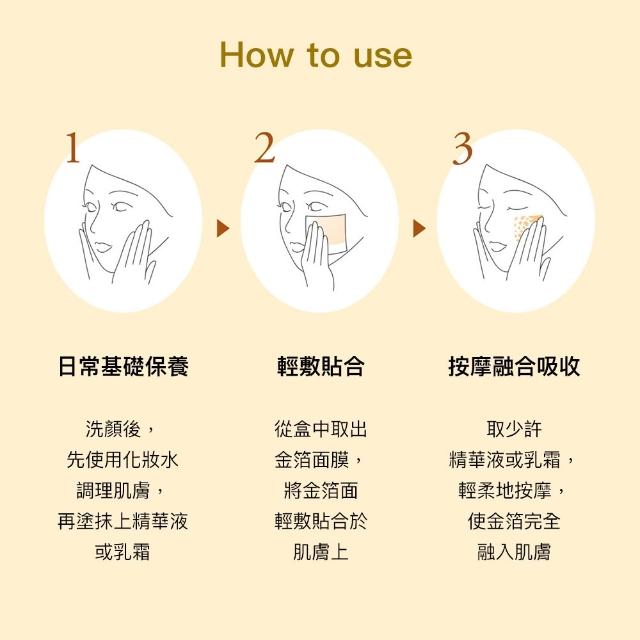 How to use

1

日常基礎保養

洗顏後，
先使用化妝水
調理肌膚，
再塗抹上精華液
或乳霜

2

輕敷貼合

從盒中取出
金箔面膜，
將金箔面
輕敷貼合於
肌膚上

3

按摩融合吸收

取少許
精華液或乳霜，
輕柔地按摩，
使金箔完全
融入肌膚