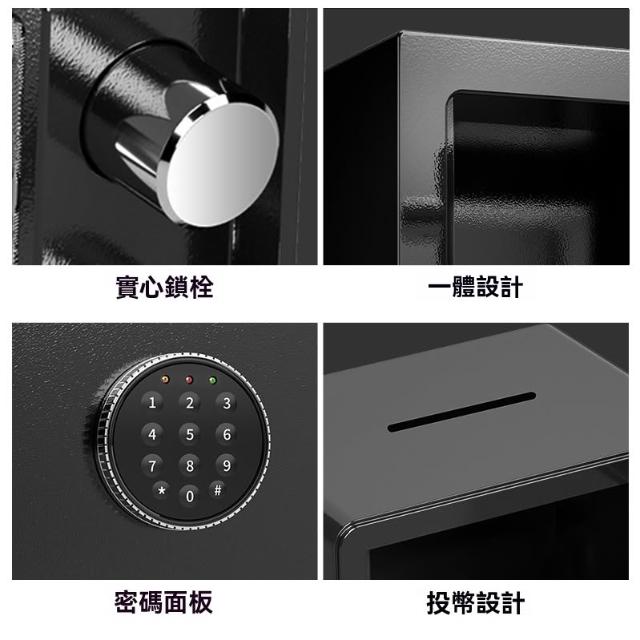 實心鎖栓

一體設計

1 2 3
4 5 6
7 8 9
* 0 #

密碼面板

投幣設計