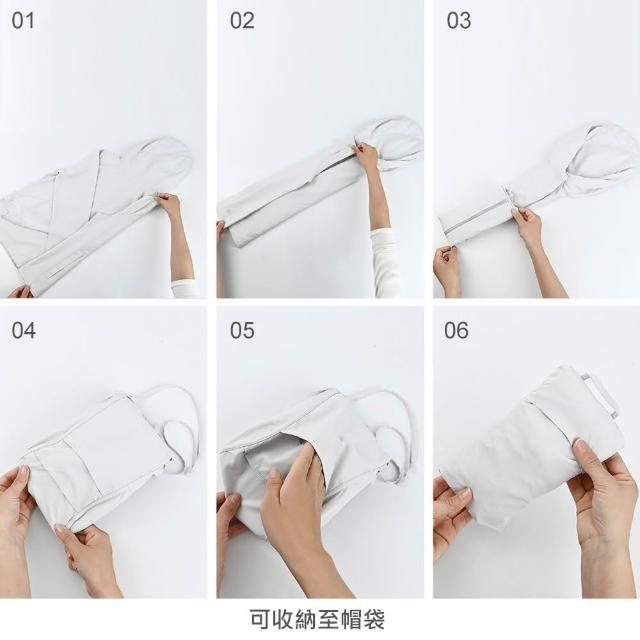 01

02

03

04

05

06

可收納至帽袋