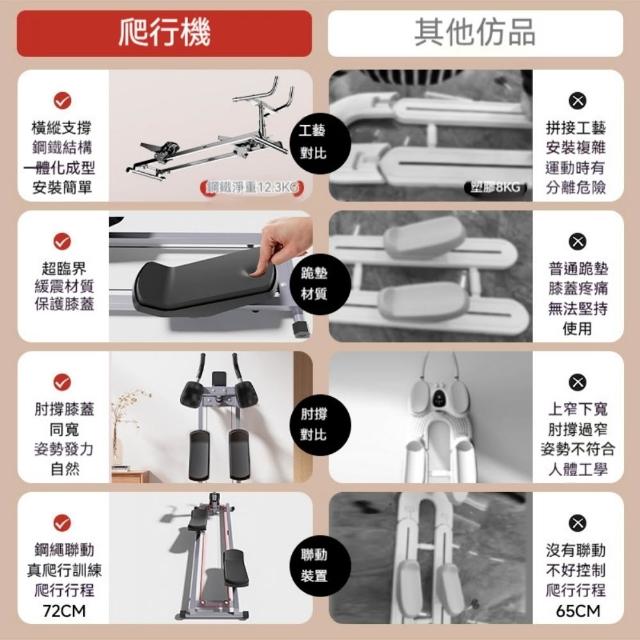 爬行機

其他仿品

橫縱支撐
鋼鐵結構
一體化成型
安裝簡單

鋼鐵淨重12.3KG

工藝
對比

塑膠8KG

拼接工藝
安裝複雜
運動時有
分離危險

超臨界
緩震材質
保護膝蓋

跪墊
材質

普通跪墊
膝蓋疼痛
無法堅持
使用

肘撐膝蓋
同寬
姿勢發力
自然

肘撐
對比

上窄下寬
肘撐過窄
姿勢不符合
人體工學

鋼繩聯動
真爬行訓練
爬行行程
72CM

聯動
裝置

沒有聯動
不好控制
爬行行程
65CM