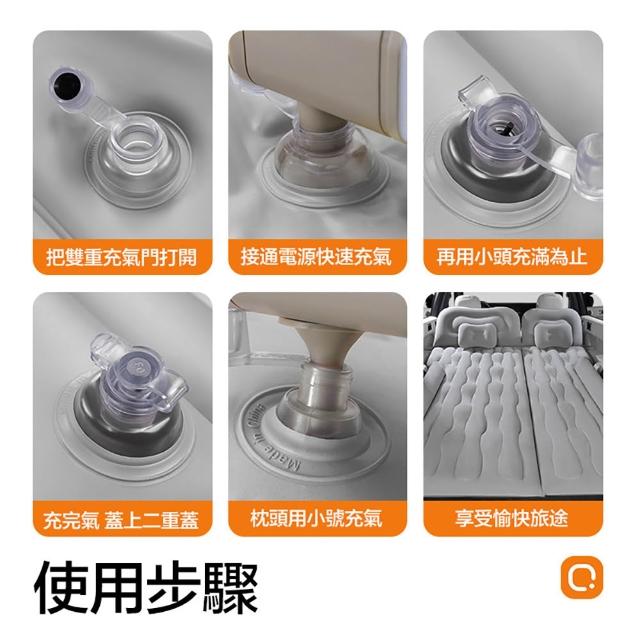 把雙重充氣門打開

接通電源快速充氣

再用小頭充滿為止

充完氣 蓋上二重蓋

Made in China

枕頭用小號充氣

享受愉快旅途

使用步驟