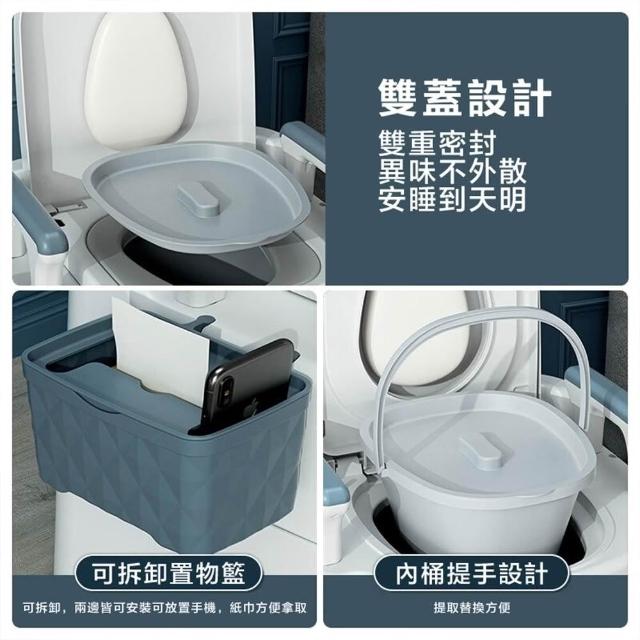 雙蓋設計

雙重密封
異味不外散
安睡到天明

可拆卸置物籃

可拆卸，兩邊皆可安裝可放置手機，紙巾方便拿取

內桶提手設計

提取替換方便