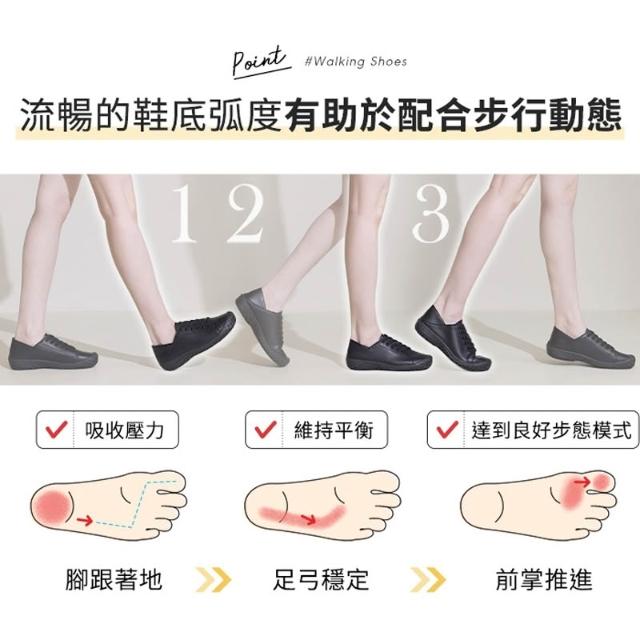 Point #Walking Shoes

流暢的鞋底弧度有助於配合步行動態

1 2 3

吸收壓力

維持平衡

達到良好步態模式

腳跟著地

足弓穩定

前掌推進