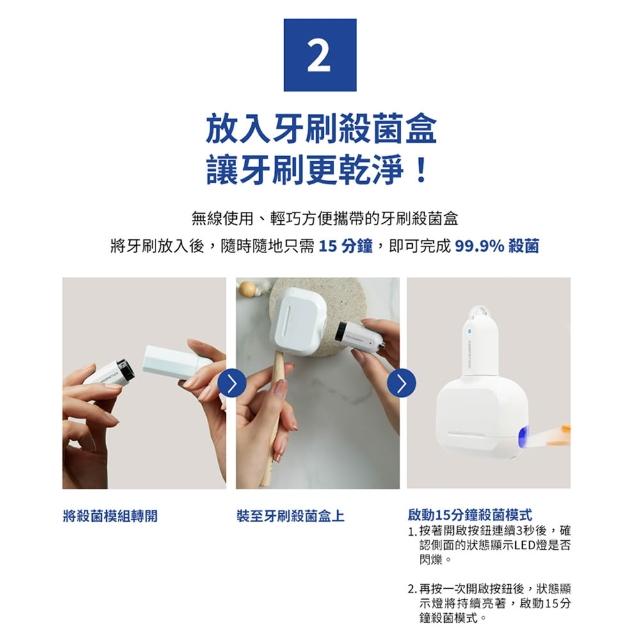 2

放入牙刷殺菌盒
讓牙刷更乾淨！

無線使用、輕巧方便攜帶的牙刷殺菌盒
將牙刷放入後，隨時隨地只需 15 分鐘，即可完成 99.9% 殺菌

將殺菌模組轉開

裝至牙刷殺菌盒上

啟動15分鐘殺菌模式
1. 按著開啟按鈕連續3秒後，確認側面的狀態顯示LED燈是否閃爍。

2. 再按一次開啟按鈕後，狀態顯示燈將持續亮著，啟動15分鐘殺菌模式。