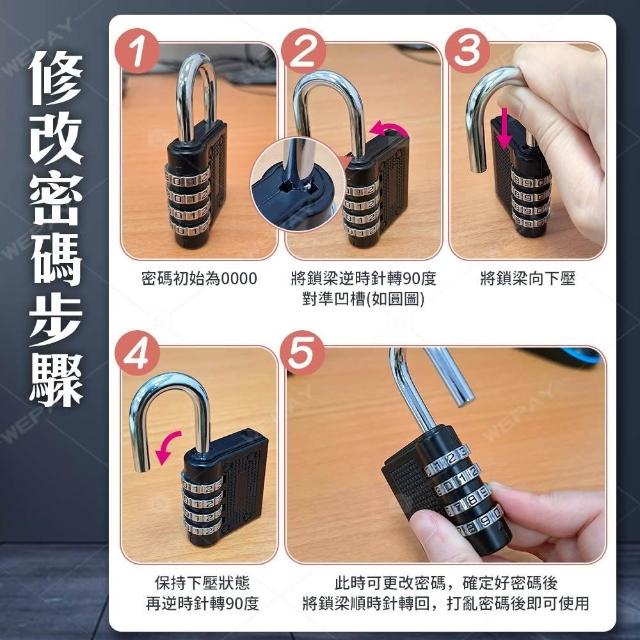 修改密碼步驟

1
密碼初始為0000

2
將鎖梁逆時針轉90度
對準凹槽(如圓圖)

3
將鎖梁向下壓

4
保持下壓狀態
再逆時針轉90度

5
此時可更改密碼，確定好密碼後
將鎖梁順時針轉回，打亂密碼後即可使用

WEPAY