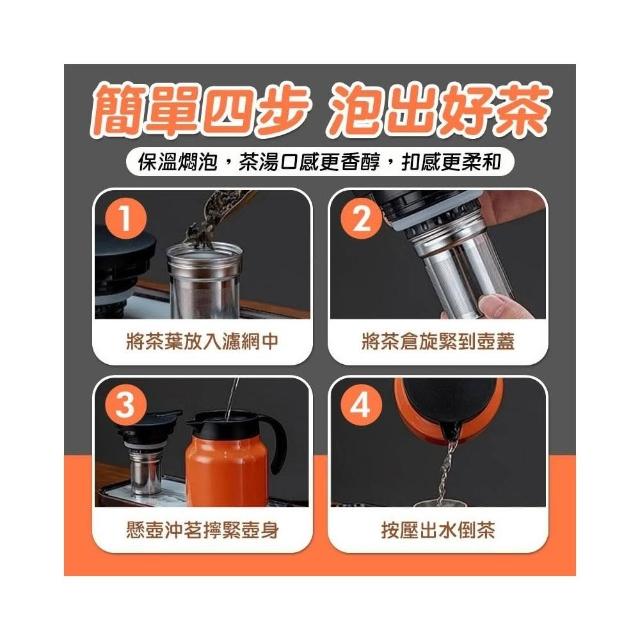 簡單四步 泡出好茶

保溫燜泡，茶湯口感更香醇，扣感更柔和

1
將茶葉放入濾網中

2
將茶倉旋緊到壺蓋

3
懸壺沖茗擰緊壺身

4
按壓出水倒茶