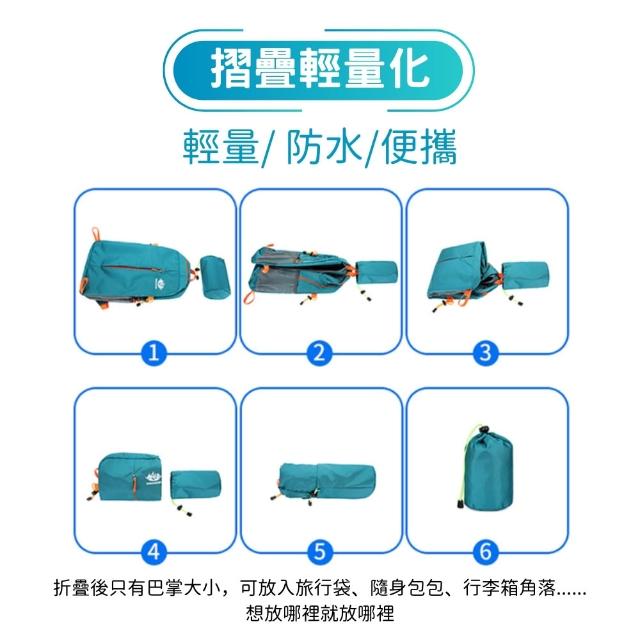 摺疊輕量化

輕量/ 防水/便攜

1

2

3

4

5

6

折疊後只有巴掌大小，可放入旅行袋、隨身包包、行李箱角落......
想放哪裡就放哪裡