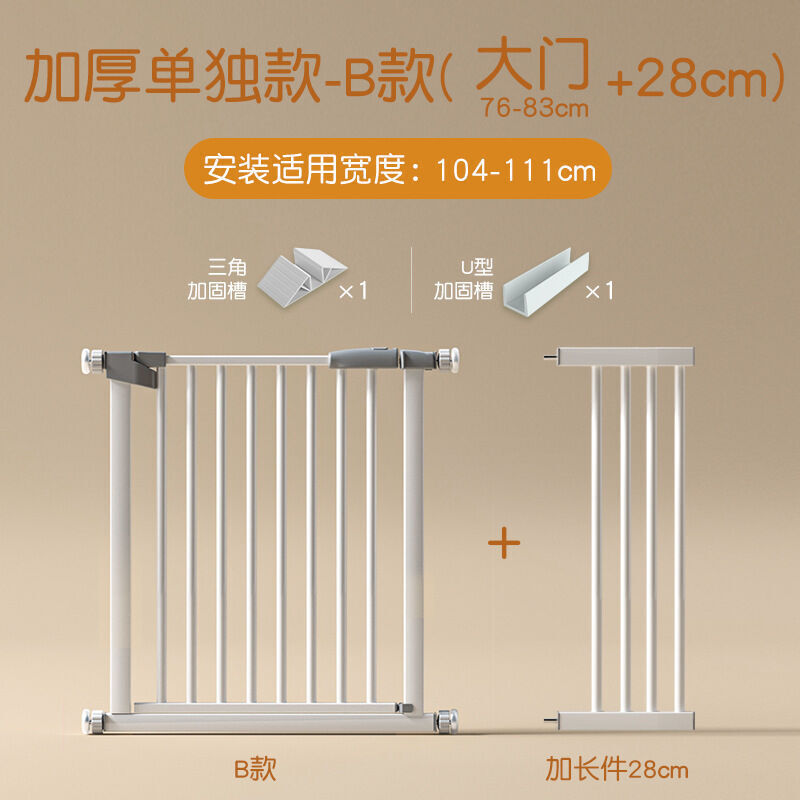 加厚单独款-B款( 大门 76-83cm +28cm)

安装适用宽度：104-111cm

三角加固槽 ×1

U型加固槽 ×1

+

B款

加长件28cm