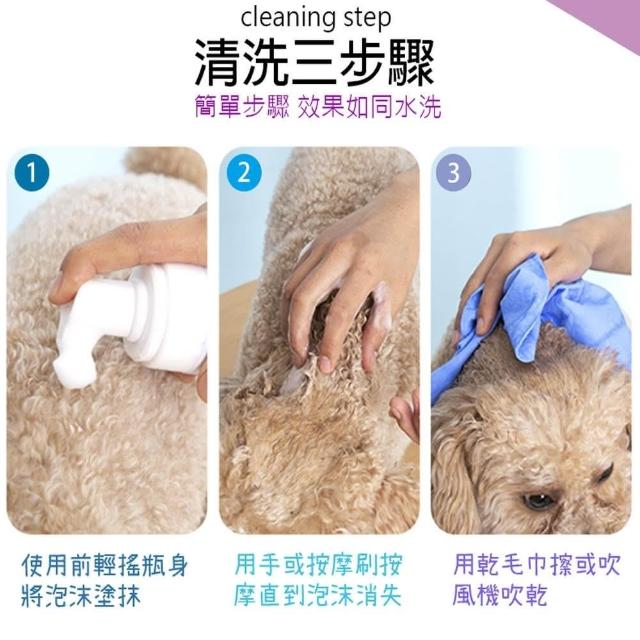 cleaning step
清洗三步驟
簡單步驟 效果如同水洗

1

2

3

使用前輕搖瓶身將泡沫塗抹

用手或按摩刷按摩直到泡沫消失

用乾毛巾擦或吹風機吹乾