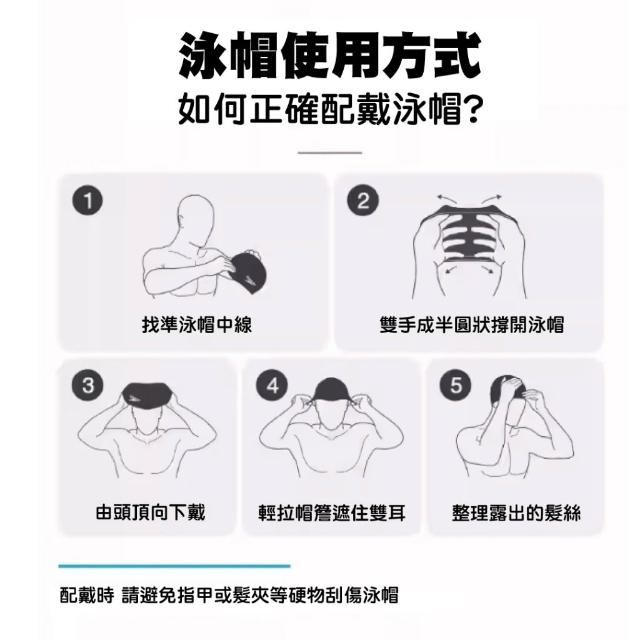 泳帽使用方式
如何正確配戴泳帽?

1
找準泳帽中線

2
雙手成半圓狀撐開泳帽

3
由頭頂向下戴

4
輕拉帽簷遮住雙耳

5
整理露出的髮絲

配戴時 請避免指甲或髮夾等硬物刮傷泳帽