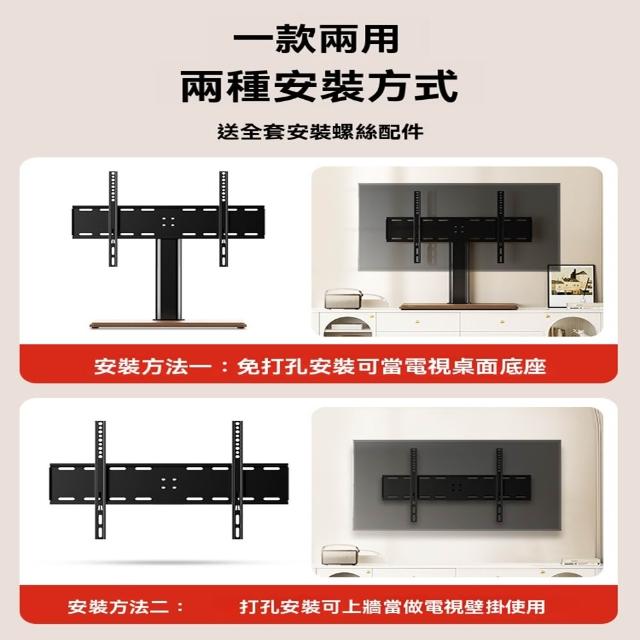 一款兩用
兩種安裝方式

送全套安裝螺絲配件

安裝方法一：免打孔安裝可當電視桌面底座

安裝方法二： 打孔安裝可上牆當做電視壁掛使用