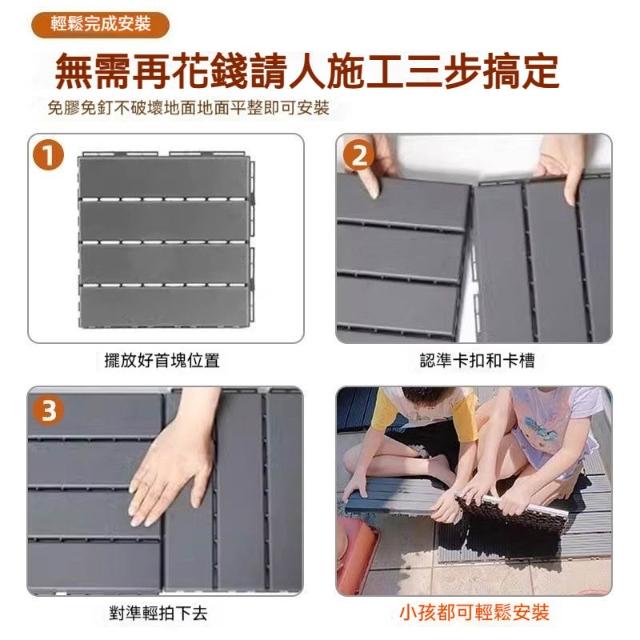 輕鬆完成安裝

無需再花錢請人施工三步搞定

免膠免釘不破壞地面地面平整即可安裝

1

擺放好首塊位置

2

認準卡扣和卡槽

3

對準輕拍下去

小孩都可輕鬆安裝