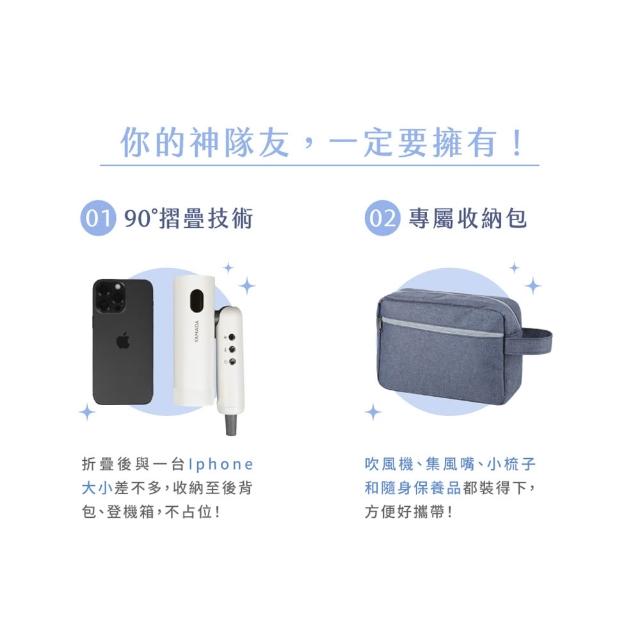 你的神隊友，一定要擁有！

01 90°摺疊技術

YAMADA

折疊後與一台Iphone大小差不多，收納至後背包、登機箱，不占位！

02 專屬收納包

吹風機、集風嘴、小梳子和隨身保養品都裝得下，方便好攜帶！