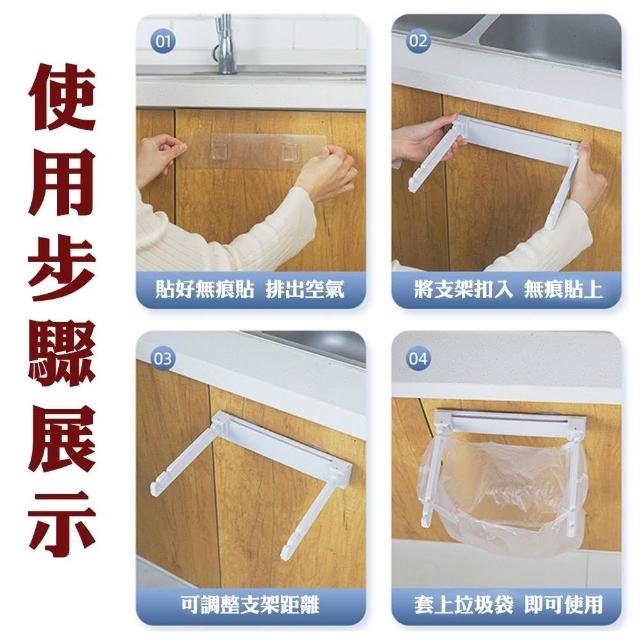 使用步驟展示

01
貼好無痕貼 排出空氣

02
將支架扣入 無痕貼上

03
可調整支架距離

04
套上垃圾袋 即可使用