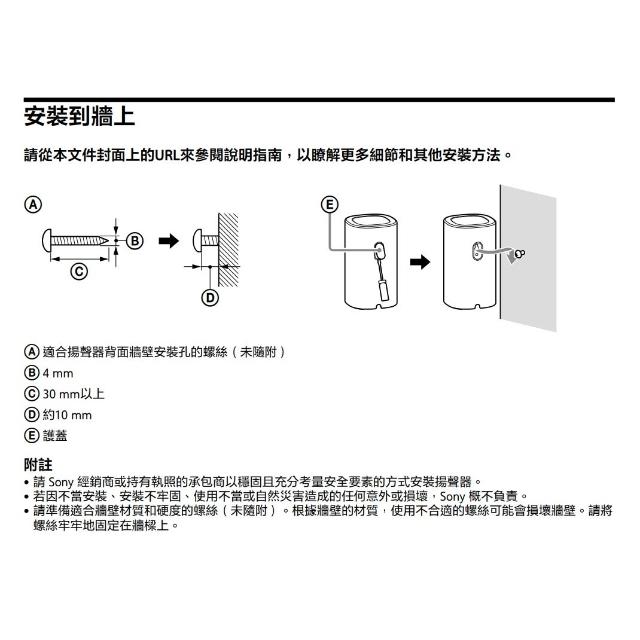 安裝到牆上

請從本文件封面上的URL來參閱說明指南，以瞭解更多細節和其他安裝方法。

A

B

C

D

E

A 適合揚聲器背面牆壁安裝孔的螺絲（未隨附）
B 4 mm
C 30 mm以上
D 約10 mm
E 護蓋

附註
• 請 Sony 經銷商或持有執照的承包商以穩固且充分考量安全要素的方式安裝揚聲器。
• 若因不當安裝、安裝不牢固、使用不當或自然災害造成的任何意外或損壞，Sony 概不負責。
• 請準備適合牆壁材質和硬度的螺絲（未隨附）。根據牆壁的材質，使用不合適的螺絲可能會損壞牆壁。請將螺絲牢牢地固定在牆樑上。