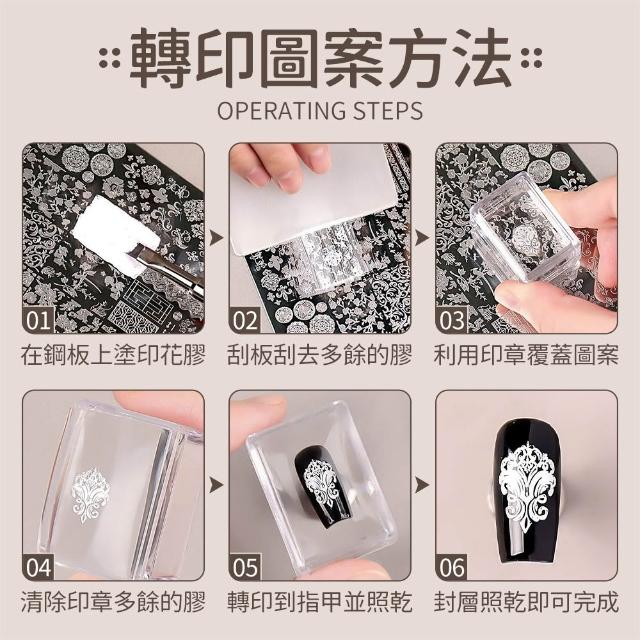 轉印圖案方法
OPERATING STEPS

01
在鋼板上塗印花膠

02
刮板刮去多餘的膠

03
利用印章覆蓋圖案

04
清除印章多餘的膠

05
轉印到指甲並照乾

06
封層照乾即可完成