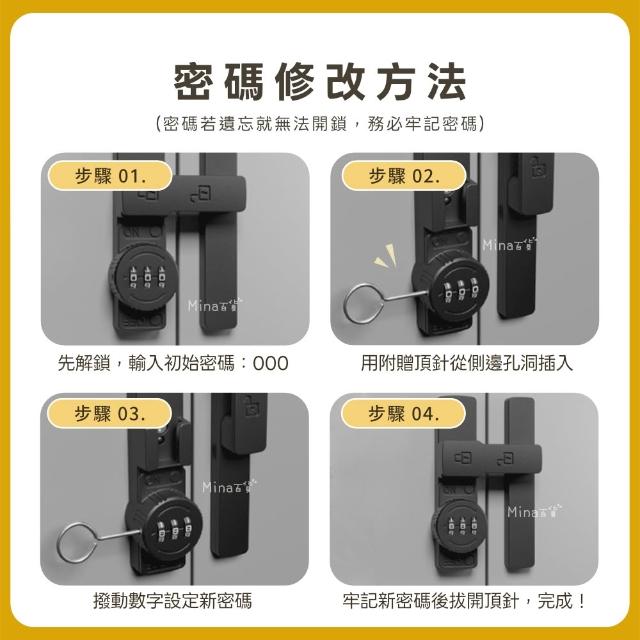 密碼修改方法

(密碼若遺忘就無法開鎖，務必牢記密碼)

步驟 01.

Mina百貨

先解鎖，輸入初始密碼：000

步驟 02.

Mina百貨

用附贈頂針從側邊孔洞插入

步驟 03.

Mina百貨

撥動數字設定新密碼

步驟 04.

Mina百貨

牢記新密碼後拔開頂針，完成！