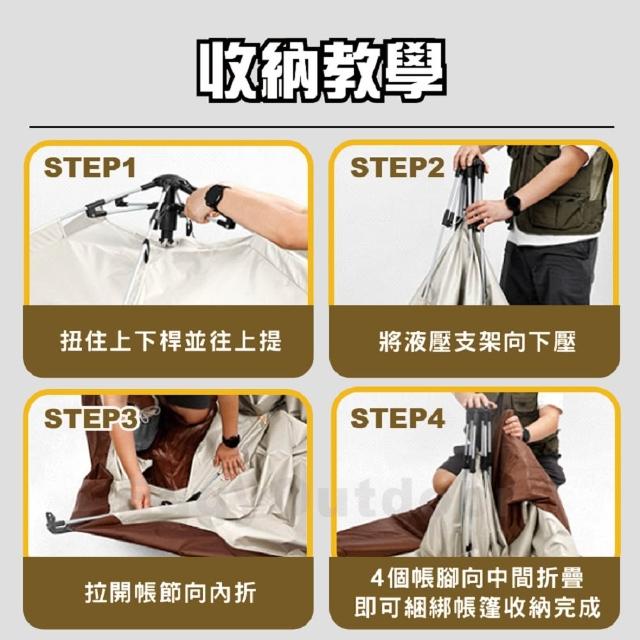 收納教學

STEP1

扭住上下桿並往上提

STEP2

將液壓支架向下壓

STEP3

拉開帳節向內折

STEP4

4個帳腳向中間折疊
即可綑綁帳篷收納完成