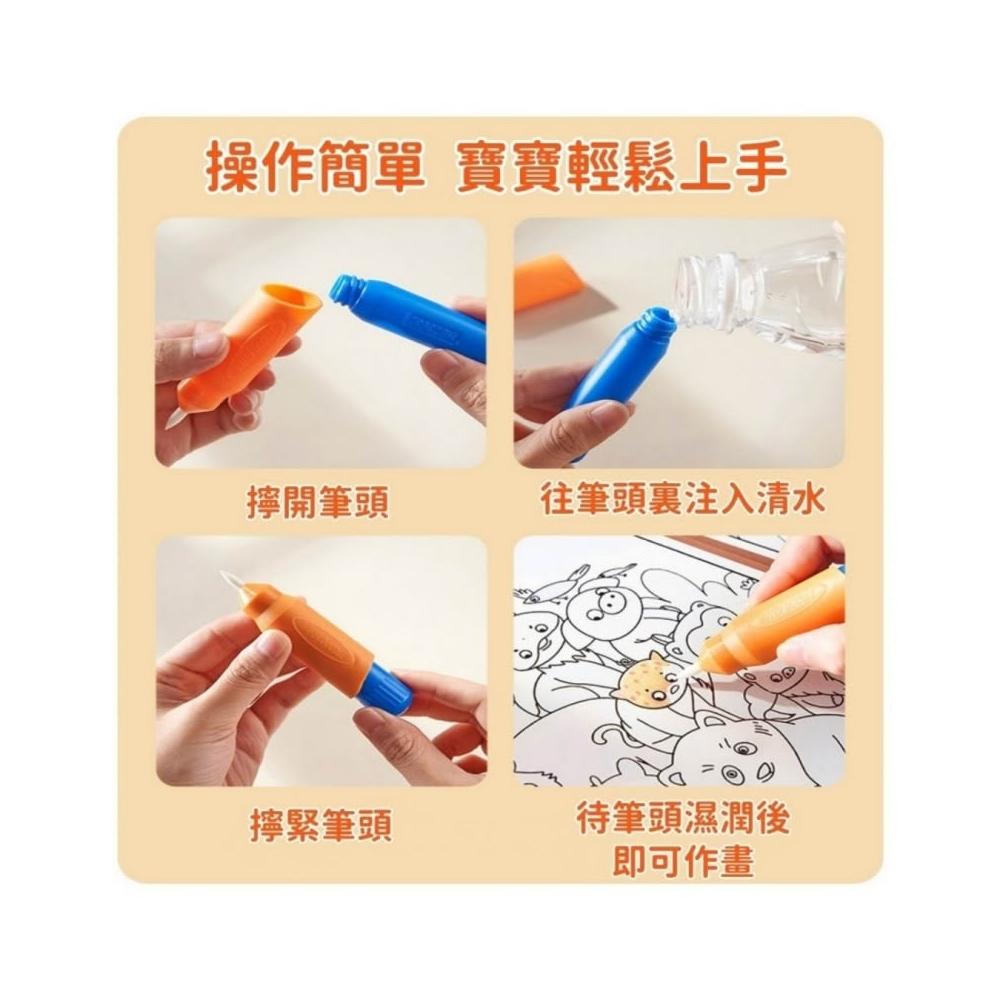 操作簡單 寶寶輕鬆上手

擰開筆頭

往筆頭裏注入清水

擰緊筆頭

待筆頭濕潤後
即可作畫