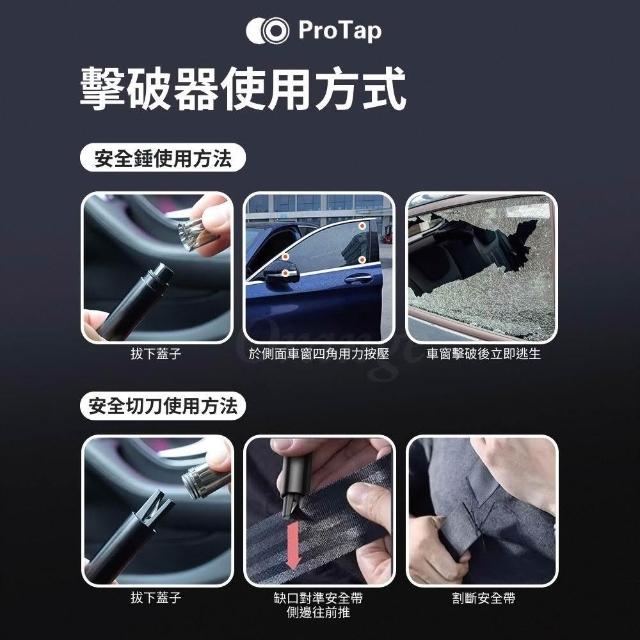 ProTap

擊破器使用方式

安全錘使用方法

拔下蓋子

於側面車窗四角用力按壓

車窗擊破後立即逃生

安全切刀使用方法

拔下蓋子

缺口對準安全帶側邊往前推

割斷安全帶