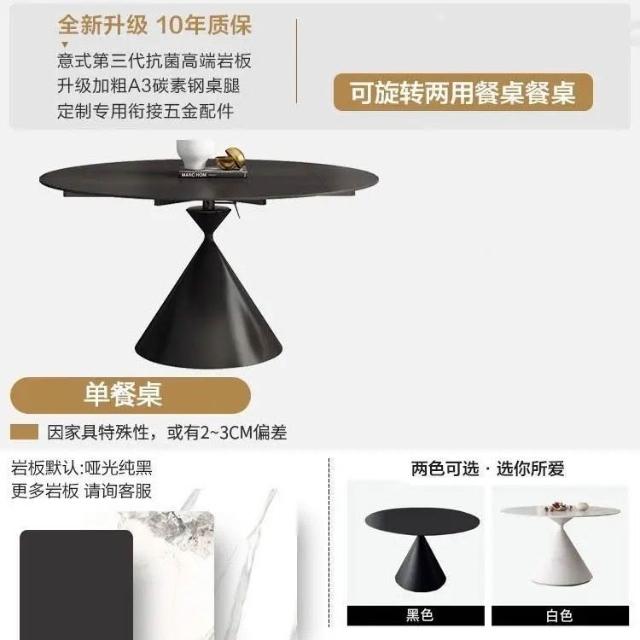 全新升级 10年质保

意式第三代抗菌高端岩板
升级加粗A3碳素钢桌腿
定制专用衔接五金配件

可旋转两用餐桌餐桌

MARCHON

单餐桌

因家具特殊性，或有2~3CM偏差

岩板默认:哑光纯黑
更多岩板 请询客服

两色可选 · 选你所爱

黑色

白色