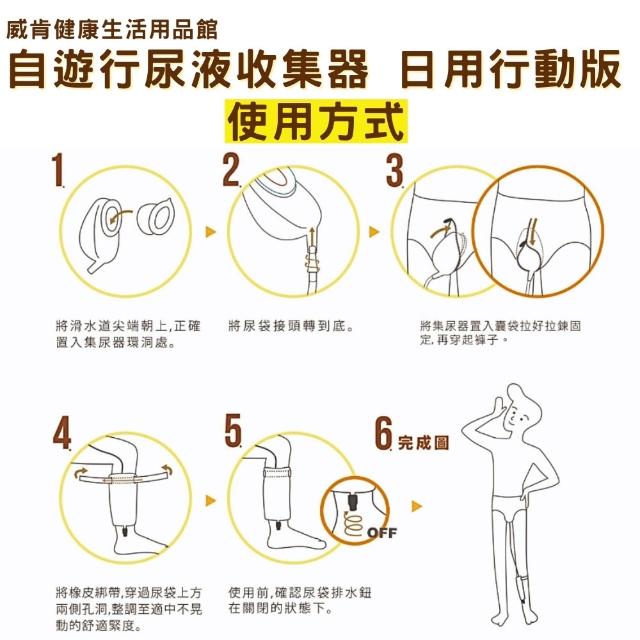 威肯健康生活用品館

自遊行尿液收集器 日用行動版

使用方式

1.

將滑水道尖端朝上,正確置入集尿器環洞處。

2.

將尿袋接頭轉到底。

3.

將集尿器置入囊袋拉好拉鍊固定,再穿起褲子。

4.

將橡皮綁帶,穿過尿袋上方兩側孔洞,整調至適中不晃動的舒適緊度。

5.

OFF

使用前,確認尿袋排水鈕在關閉的狀態下。

6. 完成圖