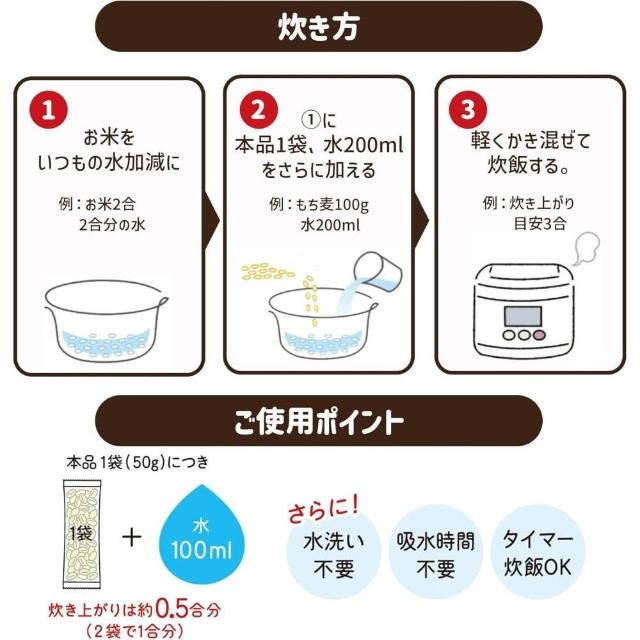 炊き方

1
お米を
いつもの水加減に

例：お米2合
2合分の水

2
①に
本品1袋、水200ml
をさらに加える

例：もち麦100g
水200ml

3
軽くかき混ぜて
炊飯する。

例：炊き上がり
目安3合

ご使用ポイント

本品 1袋（50g）につき

1袋

＋

水
100ml

炊き上がりは約0.5合分
（2袋で1合分）

さらに！

水洗い
不要

吸水時間
不要

タイマー
炊飯OK