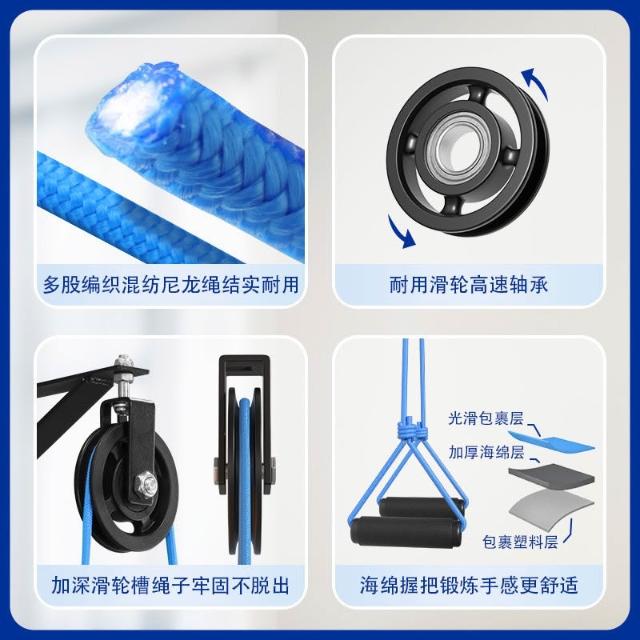 多股编织混纺尼龙绳结实耐用

耐用滑轮高速轴承

加深滑轮槽绳子牢固不脱出

光滑包裹层
加厚海绵层
包裹塑料层

海绵握把锻炼手感更舒适