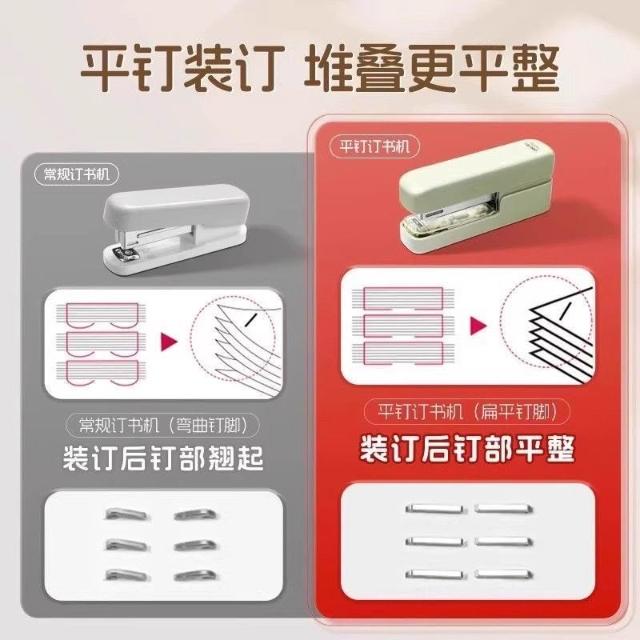 平钉装订 堆叠更平整

常规订书机

常规订书机（弯曲钉脚）

装订后钉部翘起

平钉订书机

平钉订书机（扁平钉脚）

装订后钉部平整