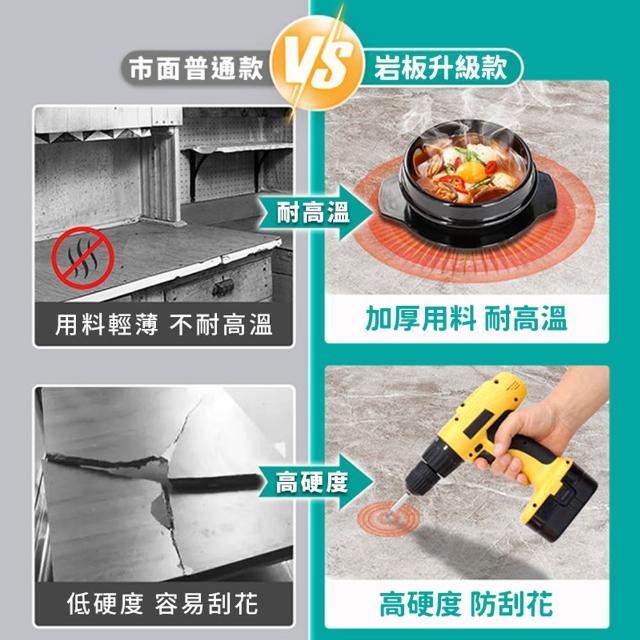 市面普通款

VS

岩板升級款

耐高溫

用料輕薄 不耐高溫

加厚用料 耐高溫

高硬度

低硬度 容易刮花

高硬度 防刮花