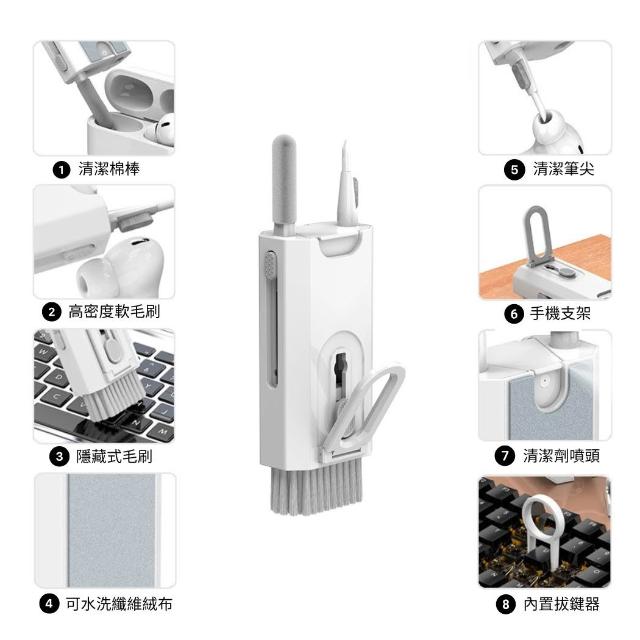 1 清潔棉棒

2 高密度軟毛刷

3 隱藏式毛刷

4 可水洗纖維絨布

5 清潔筆尖

6 手機支架

7 清潔劑噴頭

8 內置拔鍵器