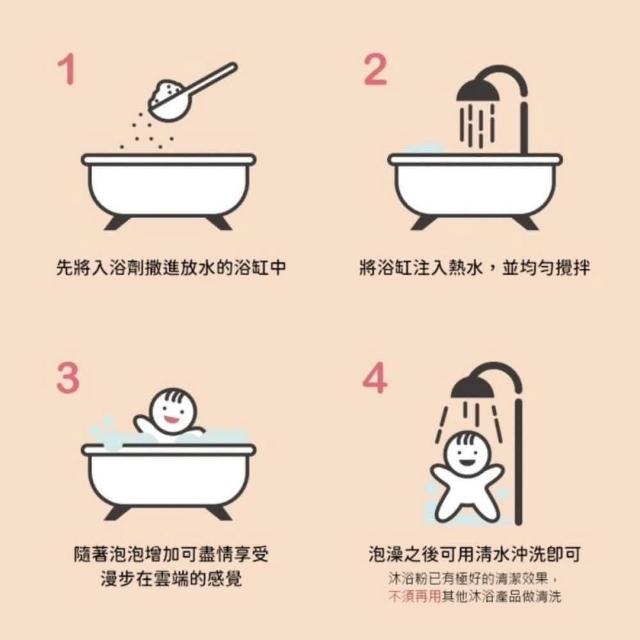 1

先將入浴劑撒進放水的浴缸中

2

將浴缸注入熱水，並均勻攪拌

3

隨著泡泡增加可盡情享受
漫步在雲端的感覺

4

泡澡之後可用清水沖洗即可
沐浴粉已有極好的清潔效果，
不須再用其他沐浴產品做清洗