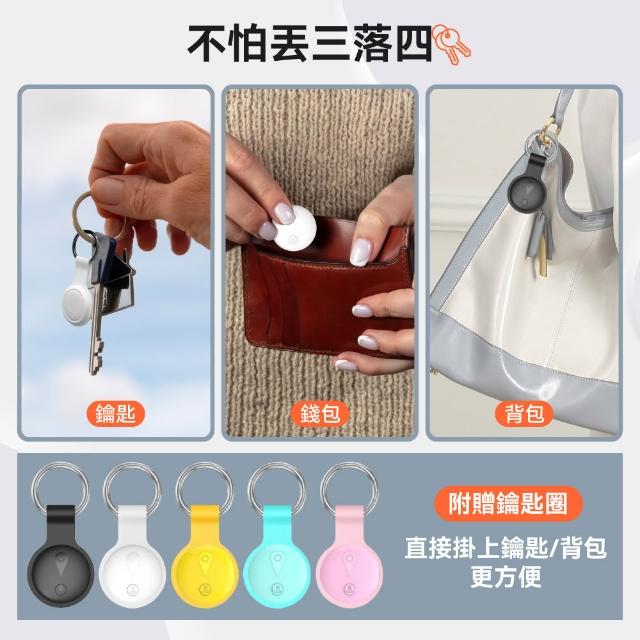 不怕丟三落四

鑰匙

錢包

背包

附贈鑰匙圈

直接掛上鑰匙/背包
更方便