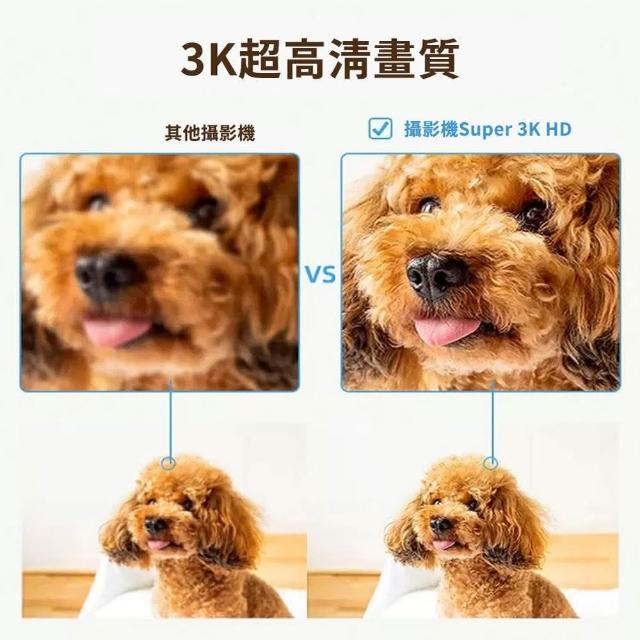 3K超高清畫質

其他攝影機

攝影機Super 3K HD

VS