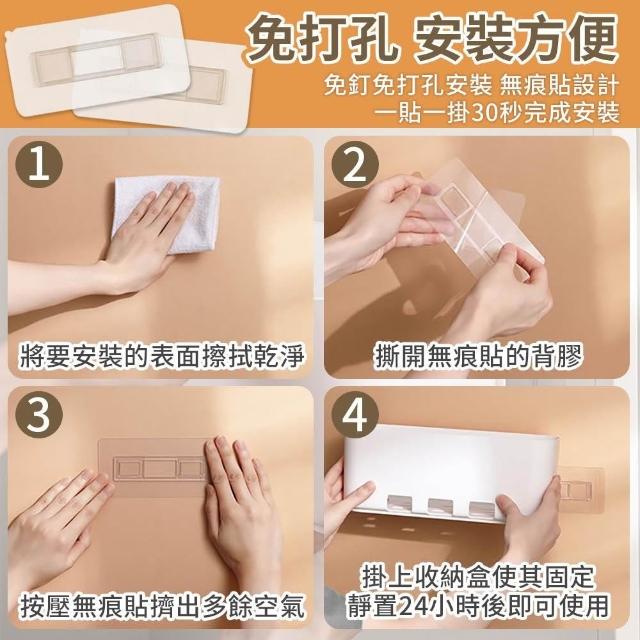 免打孔 安裝方便

免釘免打孔安裝 無痕貼設計
一貼一掛30秒完成安裝

1

將要安裝的表面擦拭乾淨

2

撕開無痕貼的背膠

3

按壓無痕貼擠出多餘空氣

4

掛上收納盒使其固定
靜置24小時後即可使用