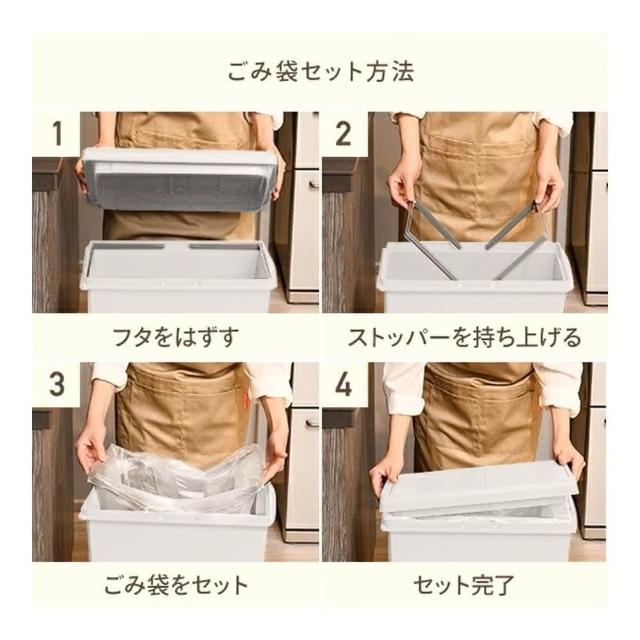 ごみ袋セット方法

1

フタをはずす

2

ストッパーを持ち上げる

3

ごみ袋をセット

4

セット完了