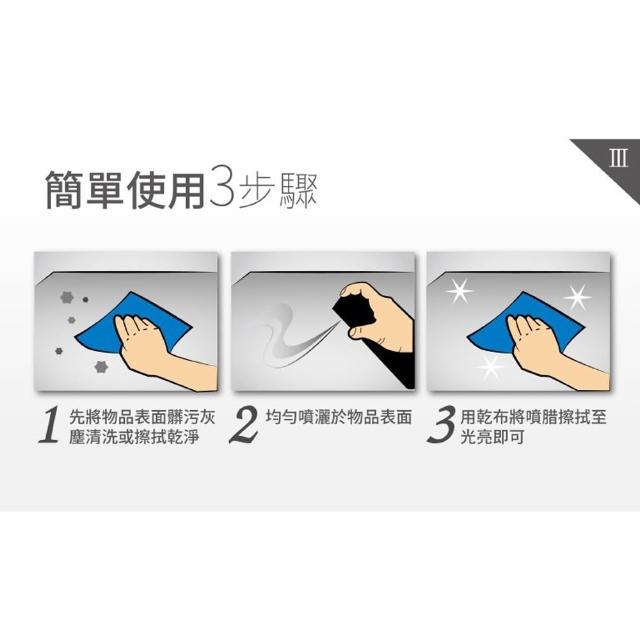 III

簡單使用3步驟

1 先將物品表面髒污灰塵清洗或擦拭乾淨

2 均勻噴灑於物品表面

3 用乾布將噴腊擦拭至光亮即可