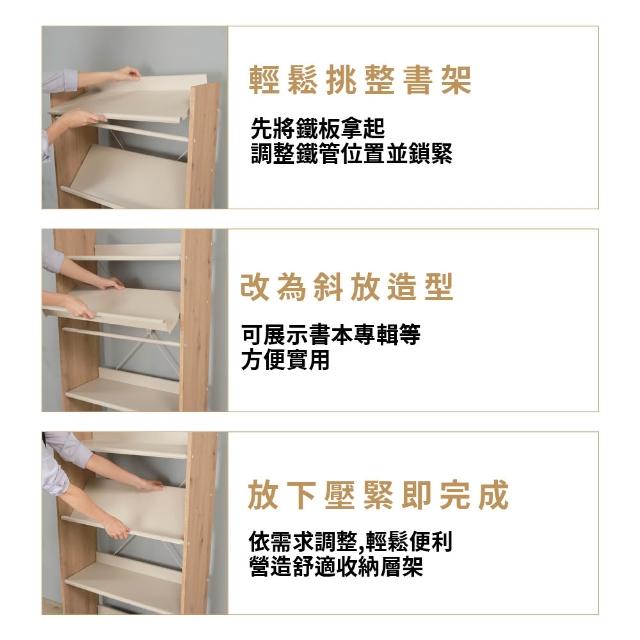 輕鬆挑整書架

先將鐵板拿起
調整鐵管位置並鎖緊

改為斜放造型

可展示書本專輯等
方便實用

放下壓緊即完成

依需求調整,輕鬆便利
營造舒適收納層架