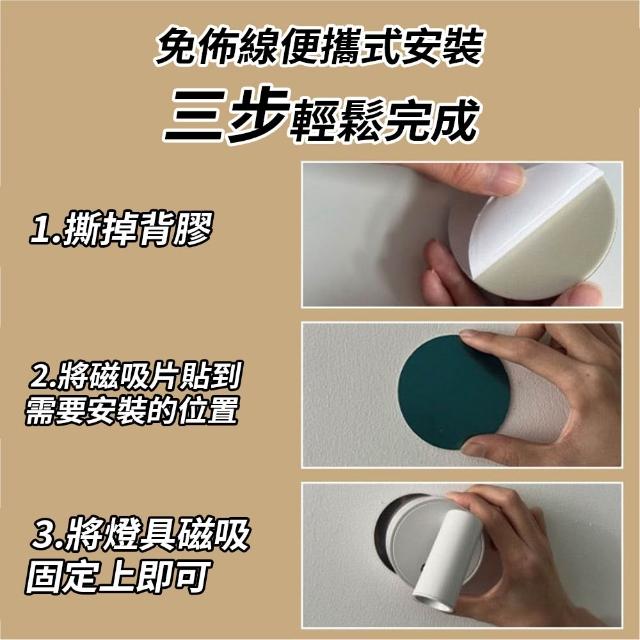 免佈線便攜式安裝
三步輕鬆完成

1.撕掉背膠

2.將磁吸片貼到需要安裝的位置

3.將燈具磁吸固定上即可