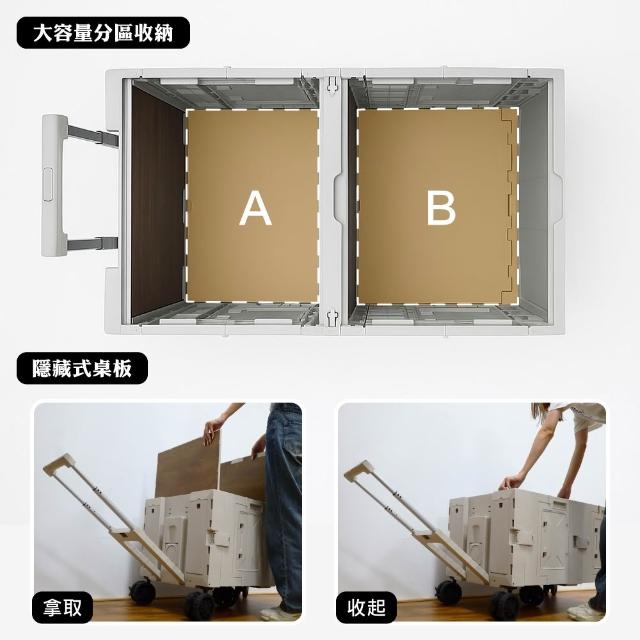 大容量分區收納

A

B

隱藏式桌板

拿取

收起