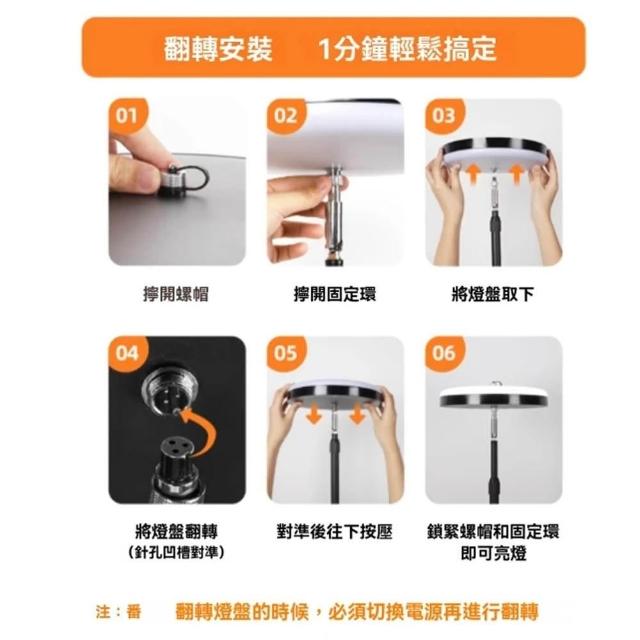 翻轉安裝　1分鐘輕鬆搞定

01

擰開螺帽

02

擰開固定環

03

將燈盤取下

04

將燈盤翻轉
(針孔凹槽對準)

05

對準後往下按壓

06

鎖緊螺帽和固定環
即可亮燈

注：番　翻轉燈盤的時候，必須切換電源再進行翻轉